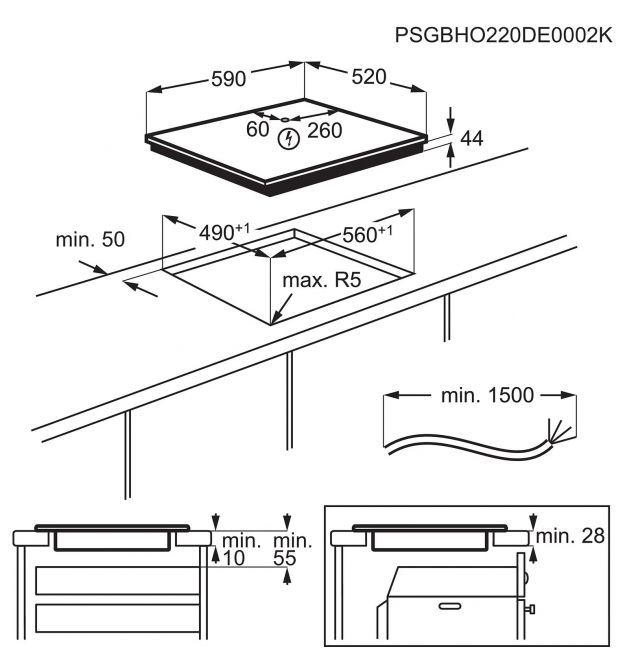 PSGBHO220DE0002K

590

520

60

260

44

min. 50

$490^{+1}$

$560^{+1}$

max. R5

min. 1500

min.
10

min.
55

min. 28