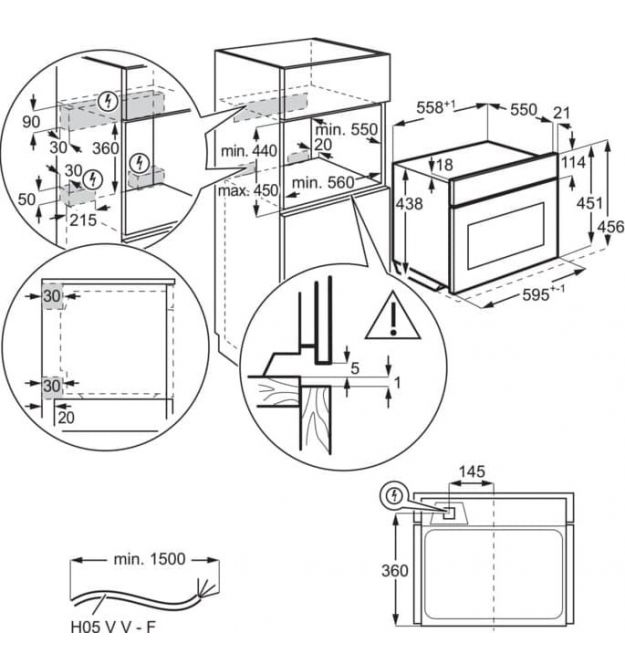 90
30
360
30
50
215
min. 440
max. 450
min. 550
20
min. 560
$558^{+1}$
550
21
18
114
438
451
456
$595^{+-1}$
30
30
20
5
1
145
360
min. 1500
H05 V V - F