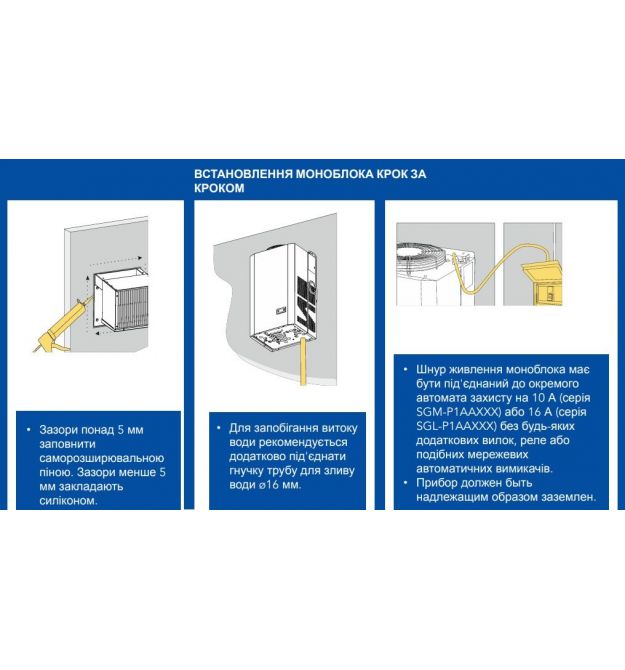 ВСТАНОВЛЕННЯ МОНОБЛОКА КРОК ЗА КРОКОМ

• Зазори понад 5 мм заповнити саморозширювальною піною. Зазори менше 5 мм закладають силіконом.

• Для запобігання витоку води рекомендується додатково під'єднати гнучку трубу для зливу води ⌀16 мм.

• Шнур живлення моноблока має бути під'єднаний до окремого автомата захисту на 10 А (серія SGM-P1AAXXX) або 16 А (серія SGL-P1AAXXX) без будь-яких додаткових вилок, реле або подібних мережевих автоматичних вимикачів.
• Прибор должен быть надлежащим образом заземлен.