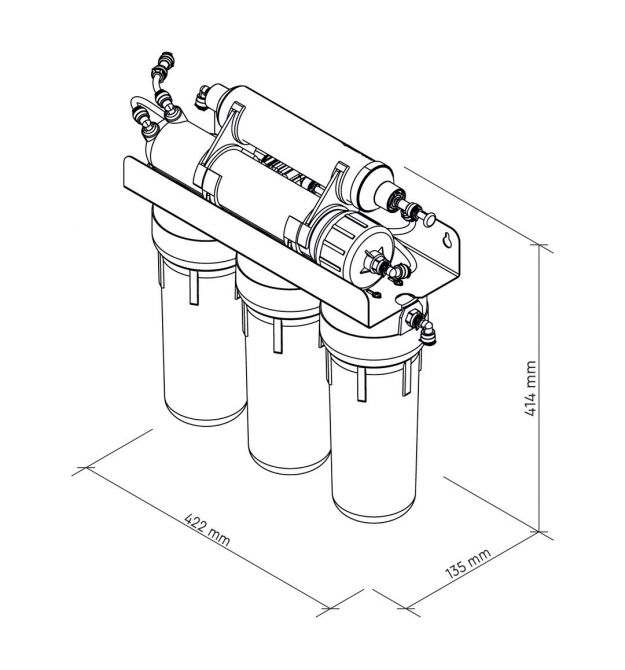 414 mm

422 mm

135 mm