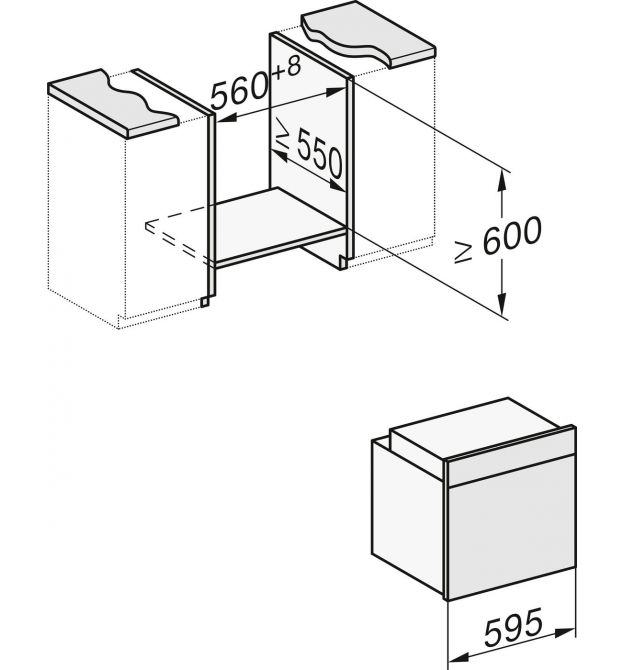 $560^{+8}$

$\geq 550$

$\geq 600$

595