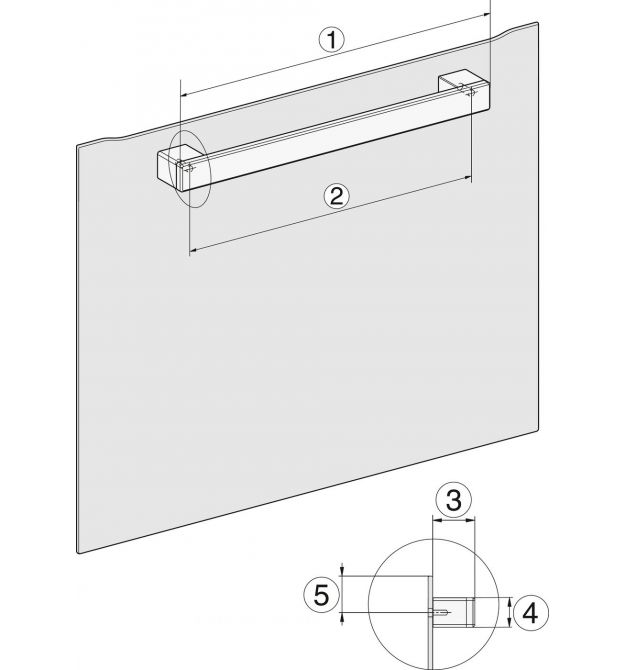 1
2
3
5
4