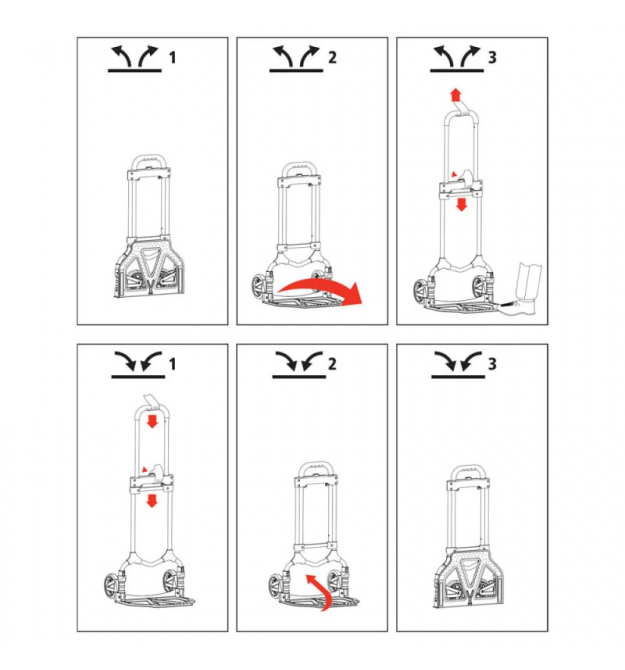 1

2

3

1

2

3