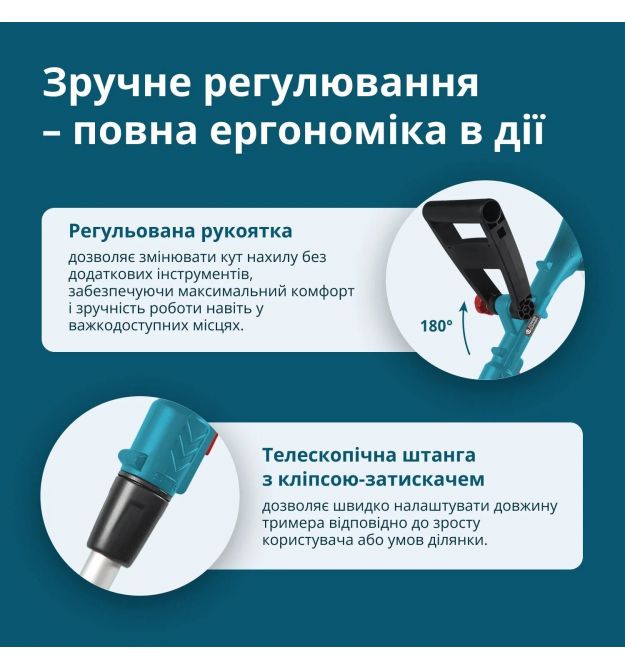 Зручне регулювання – повна ергономіка в дії

Регульована рукоятка
дозволяє змінювати кут нахилу без додаткових інструментів, забезпечуючи максимальний комфорт і зручність роботи навіть у важкодоступних місцях.

180°

Телескопічна штанга з кліпсою-затискачем
дозволяє швидко налаштувати довжину тримера відповідно до зросту користувача або умов ділянки.