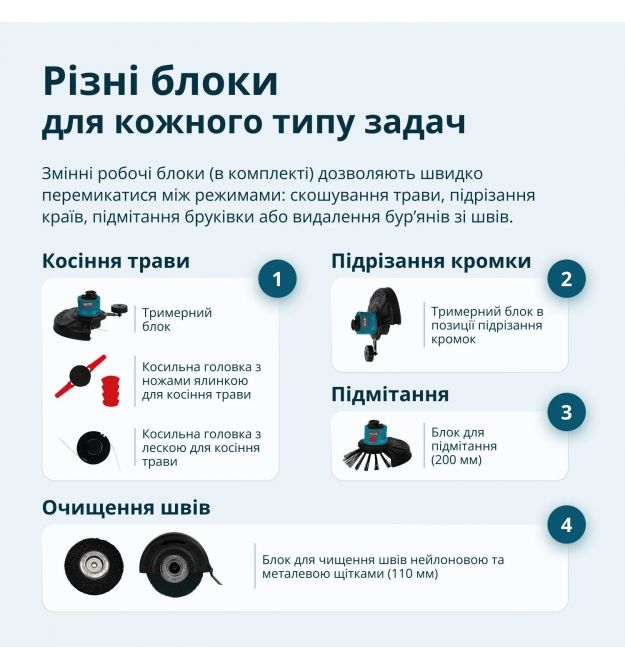 Різні блоки
для кожного типу задач

Змінні робочі блоки (в комплекті) дозволяють швидко перемикатися між режимами: скошування трави, підрізання країв, підмітання бруківки або видалення бур'янів зі швів.

Косіння трави

1

Тримерний блок

Косильна головка з ножами ялинкою для косіння трави

Косильна головка з лескою для косіння трави

Підрізання кромки

2

Тримерний блок в позиції підрізання кромок

Підмітання

3

Блок для підмітання (200 мм)

Очищення швів

4

Блок для чищення швів нейлоновою та металевою щітками (110 мм)