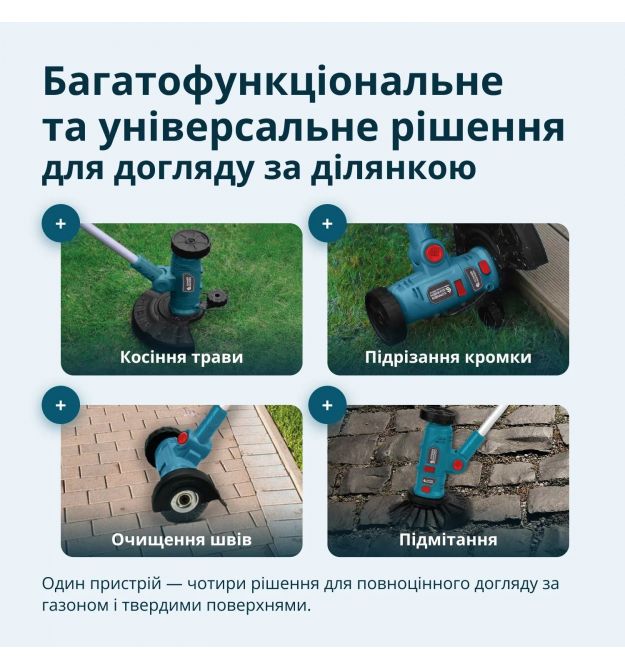 Багатофункціональне та універсальне рішення для догляду за ділянкою

+

Косіння трави

+

Підрізання кромки

+

Очищення швів

+

Підмітання

Один пристрій — чотири рішення для повноцінного догляду за газоном і твердими поверхнями.