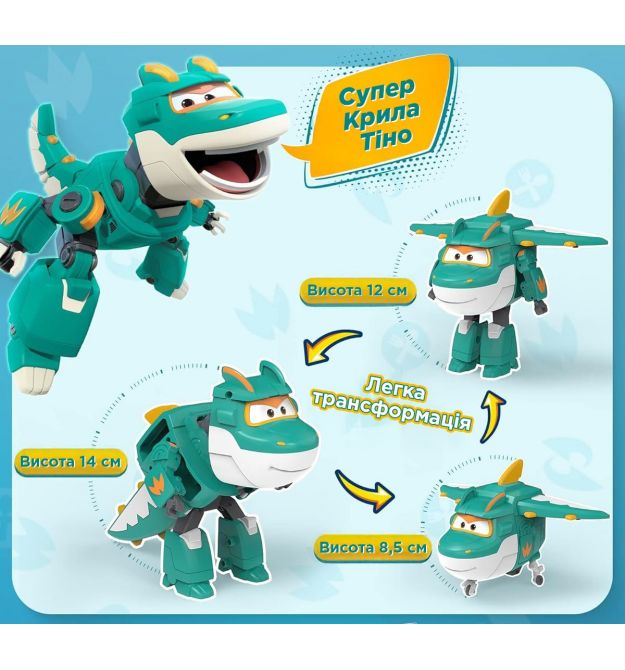 Супер Крила Тіно

Висота 12 см

Легка трансформація

Висота 14 см

Висота 8,5 см