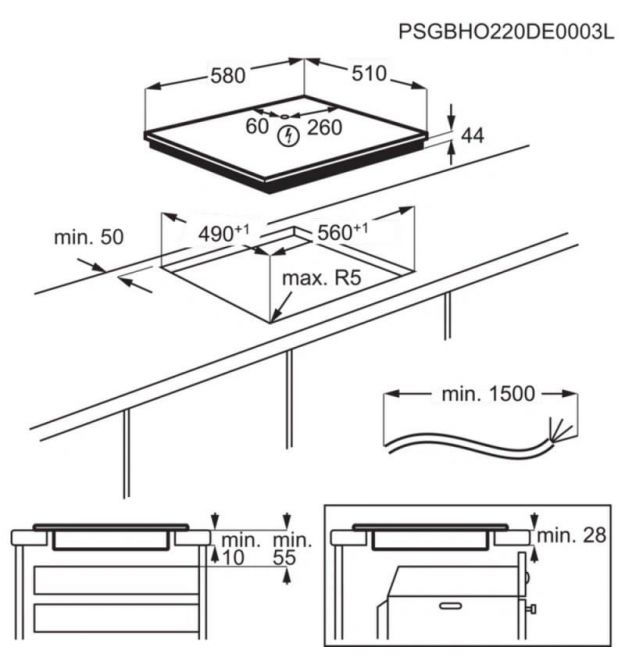 PSGBHO220DE0003L

580

510

60

260

44

min. 50

$490^{+1}$

$560^{+1}$

max. R5

min. 1500

min.
10

min.
55

min. 28