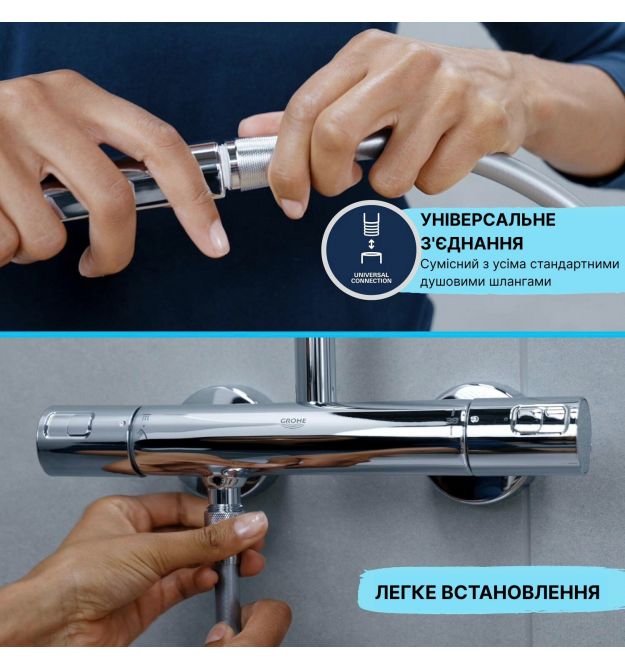 UNIVERSAL CONNECTION

УНІВЕРСАЛЬНЕ З'ЄДНАННЯ

Сумісний з усіма стандартними душовими шлангами

GROHE

ЛЕГКЕ ВСТАНОВЛЕННЯ