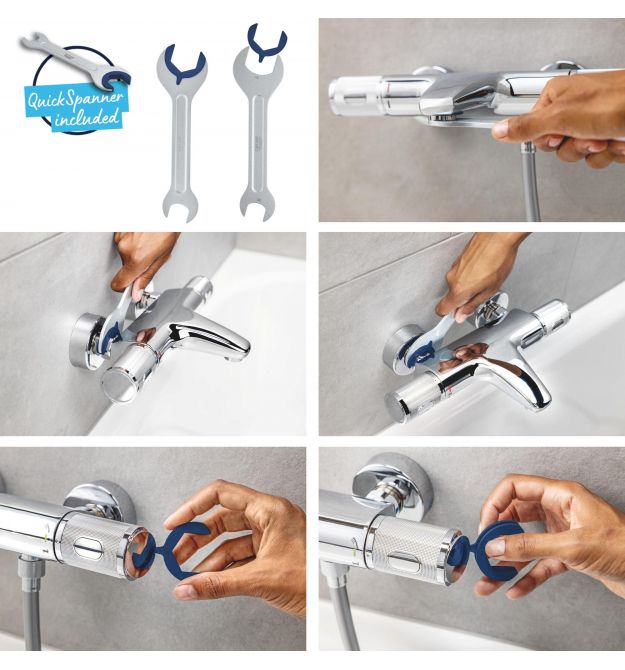 QuickSpanner included