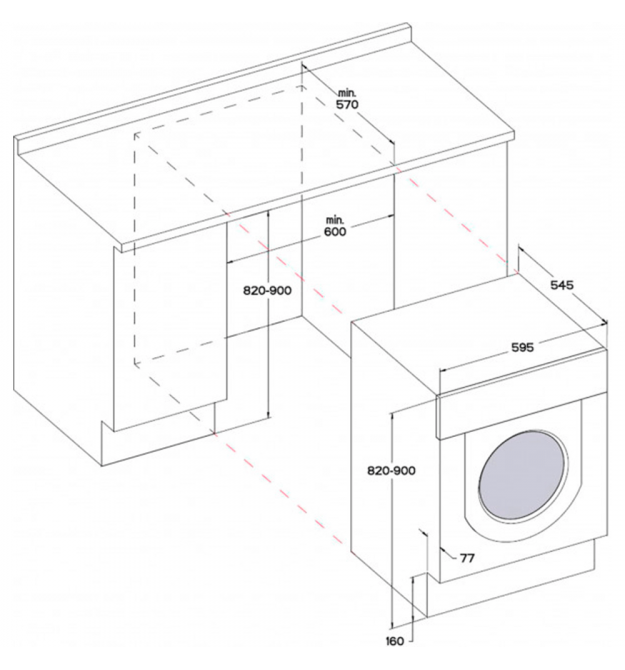 min.
570

min.
600

820-900

545

595

820-900

77

160