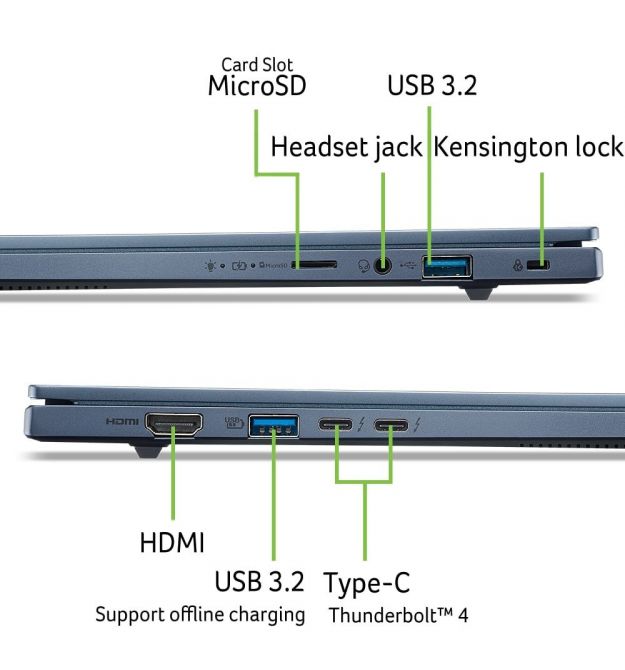 Card Slot
MicroSD

USB 3.2

Headset jack

Kensington lock

MicroSD

HDMI

HDMI

USB 3.2
Support offline charging

Type-C
Thunderbolt™ 4