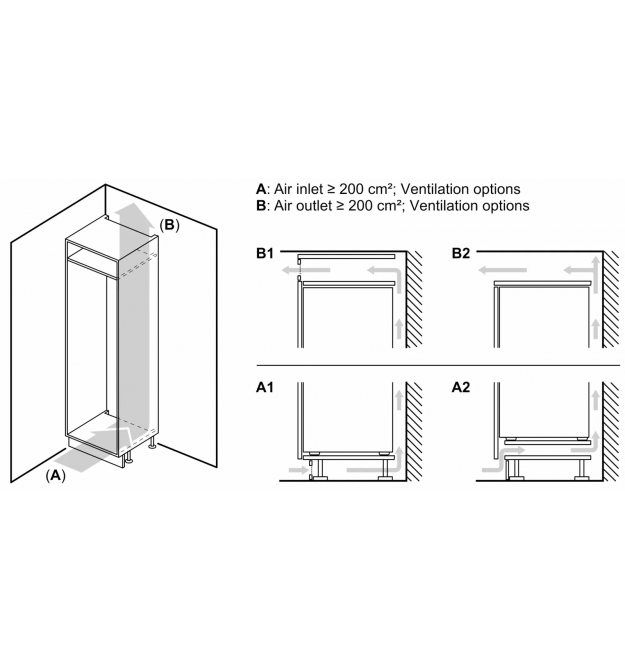 (B)

(A)

A: Air inlet ≥ 200 cm²; Ventilation options
B: Air outlet ≥ 200 cm²; Ventilation options

B1

B2

A1

A2