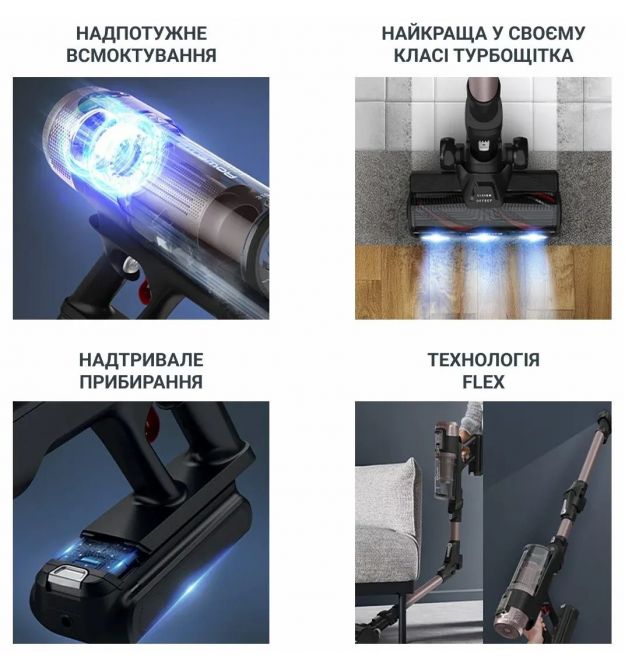 НАДПОТУЖНЕ ВСМОКТУВАННЯ

НАЙКРАЩА У СВОЄМУ КЛАСІ ТУРБОЩІТКА

НАДТРИВАЛЕ ПРИБИРАННЯ

ТЕХНОЛОГІЯ FLEX