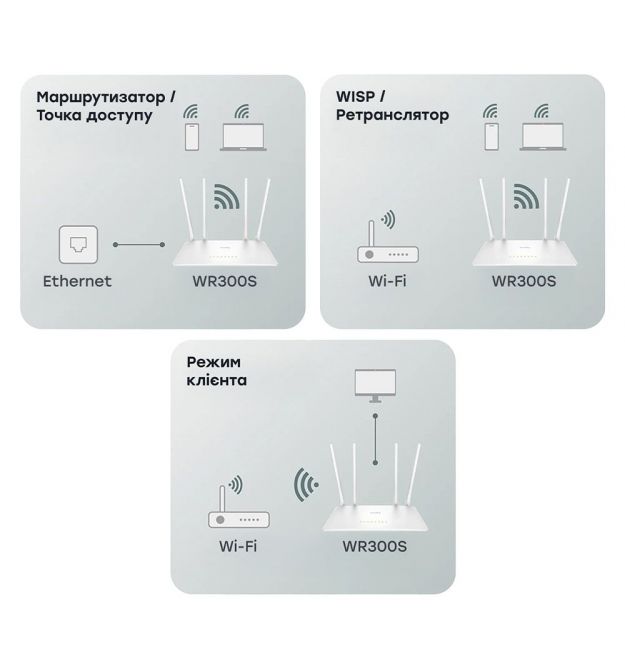 Маршрутизатор / Точка доступу

Ethernet

WR300S

WISP / Ретранслятор

Wi-Fi

WR300S

Режим клієнта

Wi-Fi

WR300S