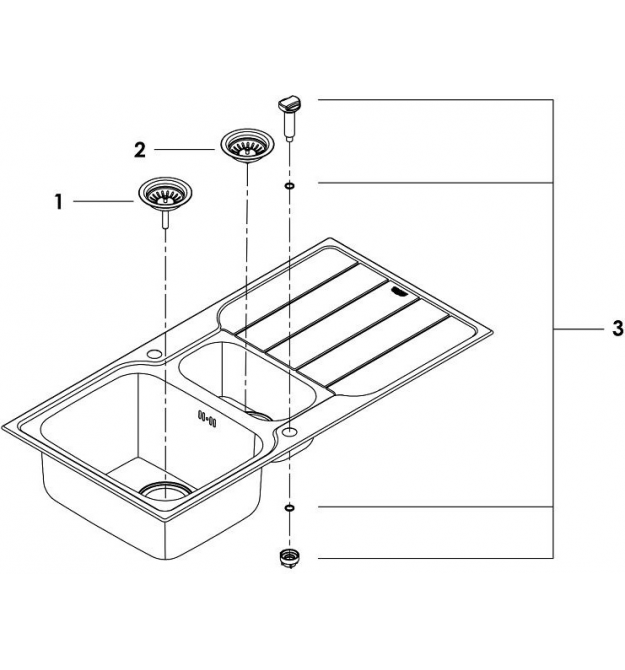 2

1

3