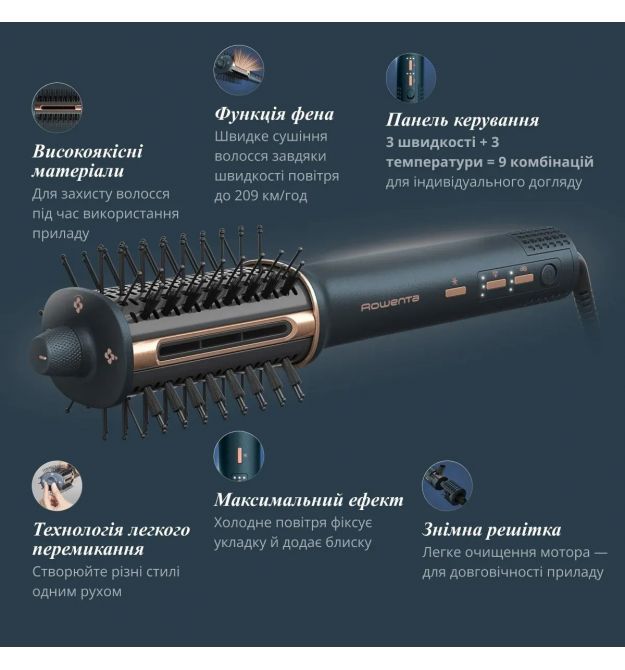 Високоякісні матеріали
Для захисту волосся під час використання приладу

Функція фена
Швидке сушіння волосся завдяки швидкості повітря до 209 км/год

Панель керування
3 швидкості + 3 температури = 9 комбінацій
для індивідуального догляду

Rowenta

Технологія легкого перемикання
Створюйте різні стилі одним рухом

Максимальний ефект
Холодне повітря фіксує укладку й додає блиску

Знімна решітка
Легке очищення мотора — для довговічності приладу