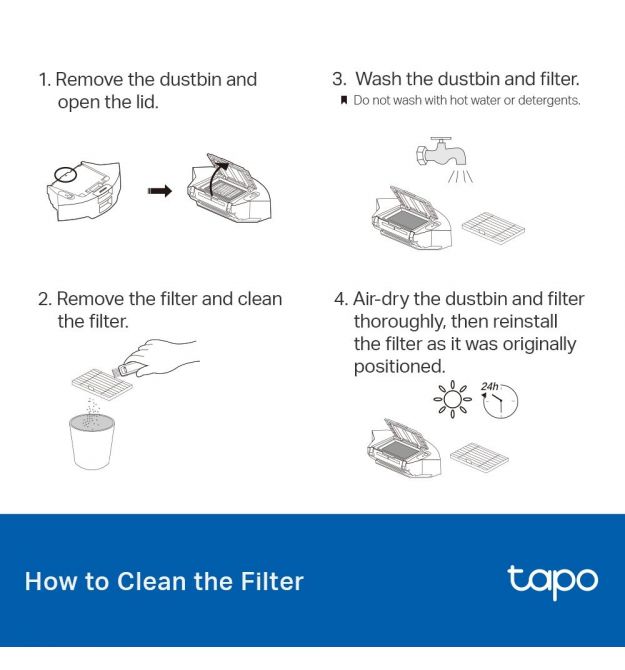 1. Remove the dustbin and open the lid.

2. Remove the filter and clean the filter.

3. Wash the dustbin and filter.
Do not wash with hot water or detergents.

4. Air-dry the dustbin and filter thoroughly, then reinstall the filter as it was originally positioned.

24h

How to Clean the Filter

tapo