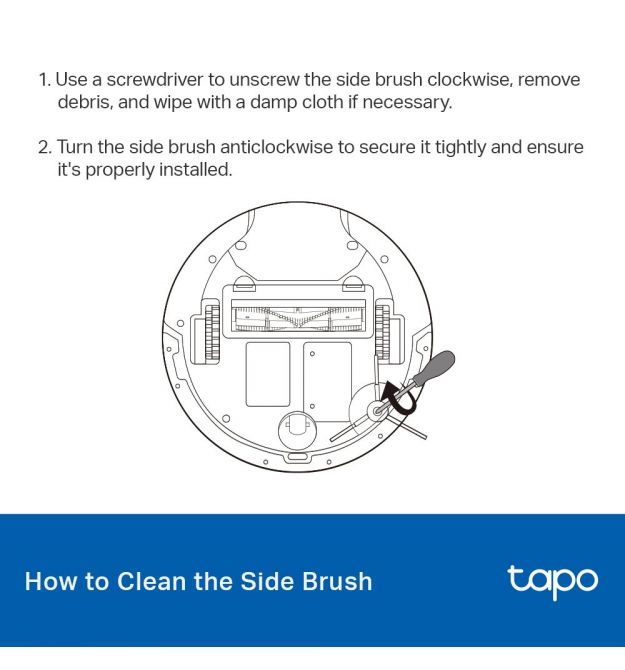 1. Use a screwdriver to unscrew the side brush clockwise, remove debris, and wipe with a damp cloth if necessary.

2. Turn the side brush anticlockwise to secure it tightly and ensure it's properly installed.

How to Clean the Side Brush

tapo