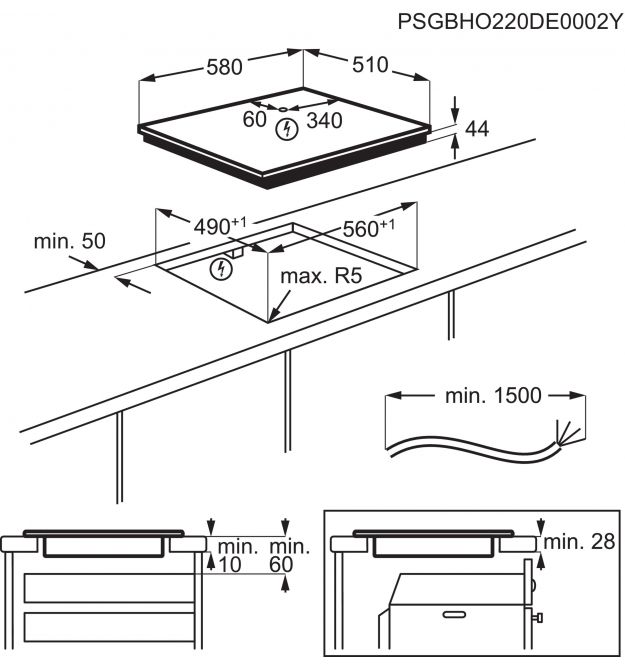 PSGBHO220DE0002Y

580
510
60
340
44

$490^{+1}$
$560^{+1}$
min. 50
max. R5

min. 1500

min.
10
min.
60

min. 28