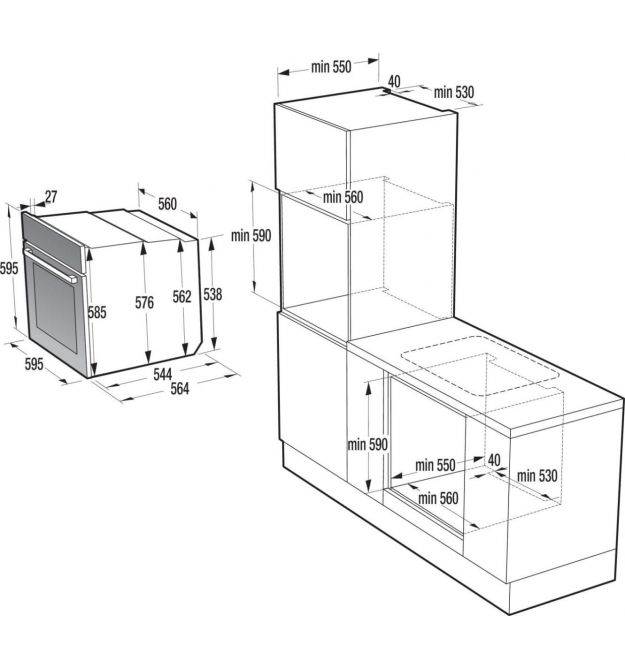 27
560
595
585
576
562
538
595
544
564

min 550
40
min 530
min 560
min 590

min 590
min 550
40
min 530
min 560