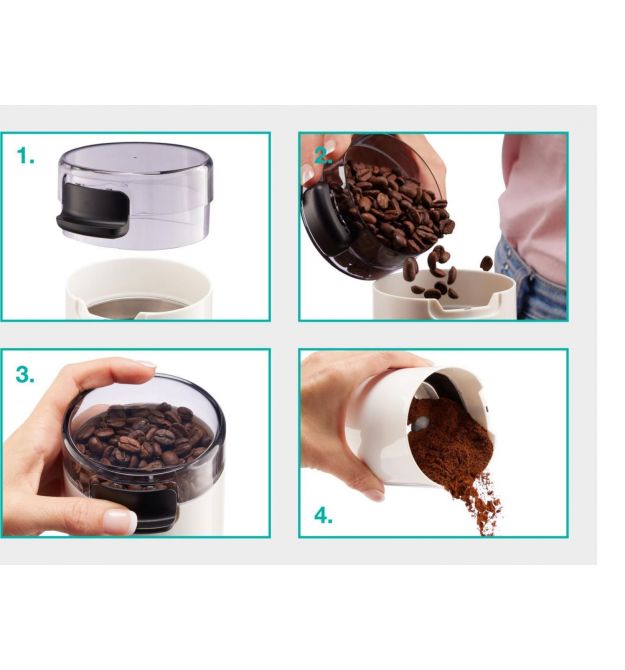 1.

2.

3.

4.