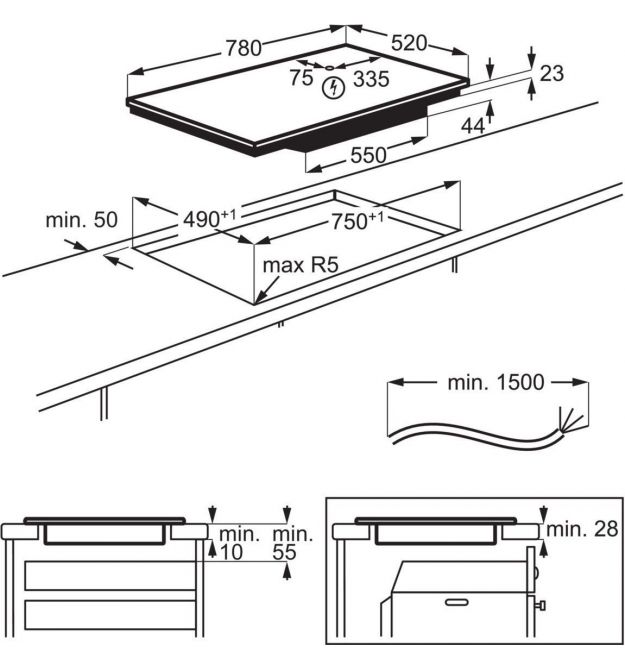 780
520
75
335
23
44
550
min. 50
$490^{+1}$
$750^{+1}$
max R5
min. 1500
min.
10
min.
55
min. 28