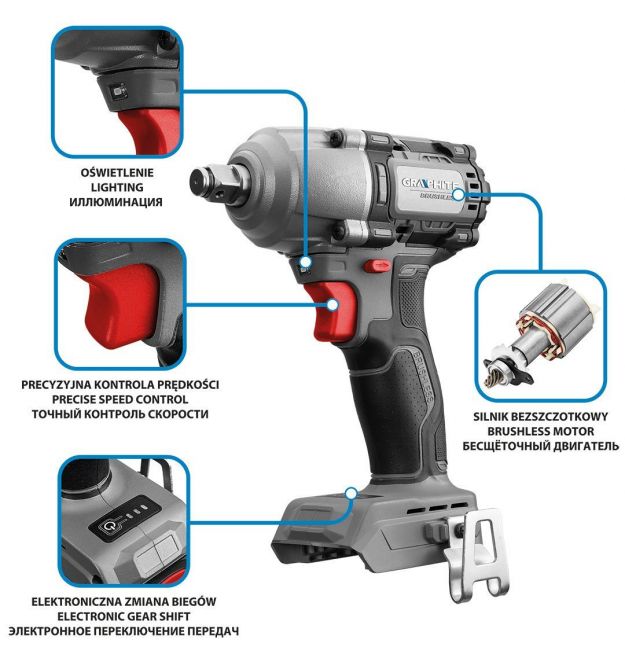 OŚWIETLENIE
LIGHTING
ИЛЛЮМИНАЦИЯ

GRAPHITE
BRUSHLESS

PRECYZYJNA KONTROLA PRĘDKOŚCI
PRECISE SPEED CONTROL
ТОЧНЫЙ КОНТРОЛЬ СКОРОСТИ

BRUSHLESS

SILNIK BEZSZCZOTKOWY
BRUSHLESS MOTOR
БЕСЩЁТОЧНЫЙ ДВИГАТЕЛЬ

ELEKTRONICZNA ZMIANA BIEGÓW
ELECTRONIC GEAR SHIFT
ЭЛЕКТРОННОЕ ПЕРЕКЛЮЧЕНИЕ ПЕРЕДАЧ