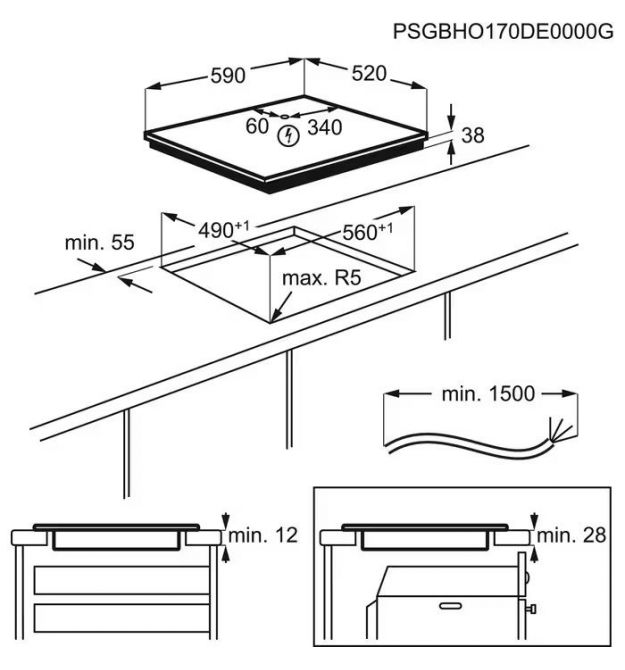 PSGBHO170DE0000G

590

520

60

340

38

$490^{+1}$

$560^{+1}$

min. 55

max. R5

min. 1500

min. 12

min. 28