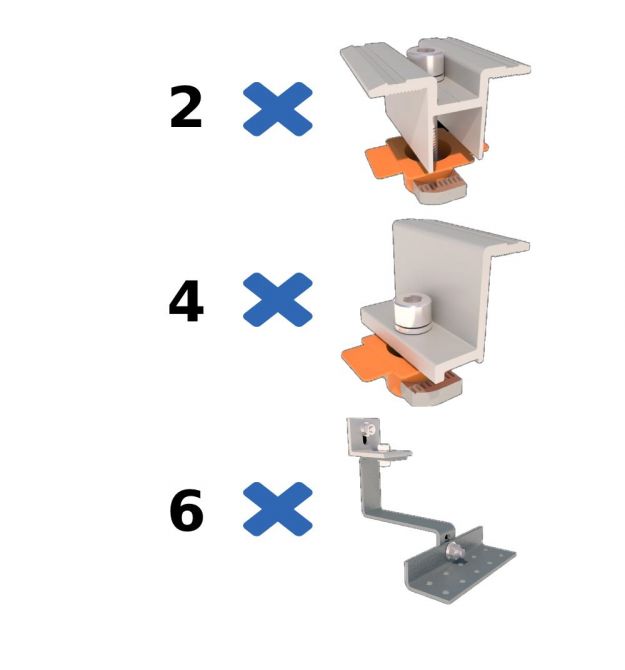 2 ×

4 ×

6 ×