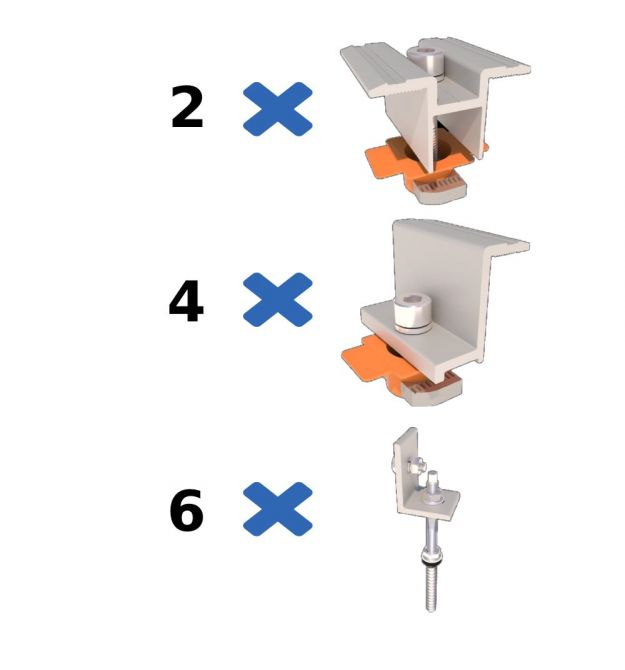 2 ×

4 ×

6 ×