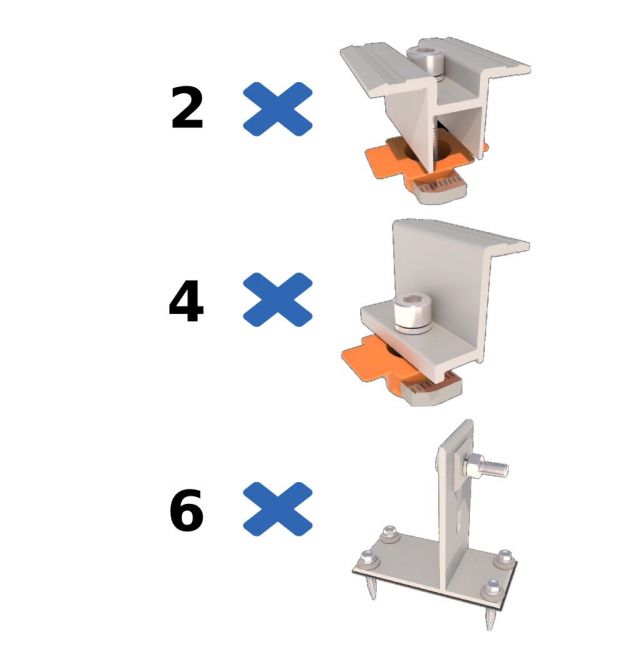 2 ×

4 ×

6 ×