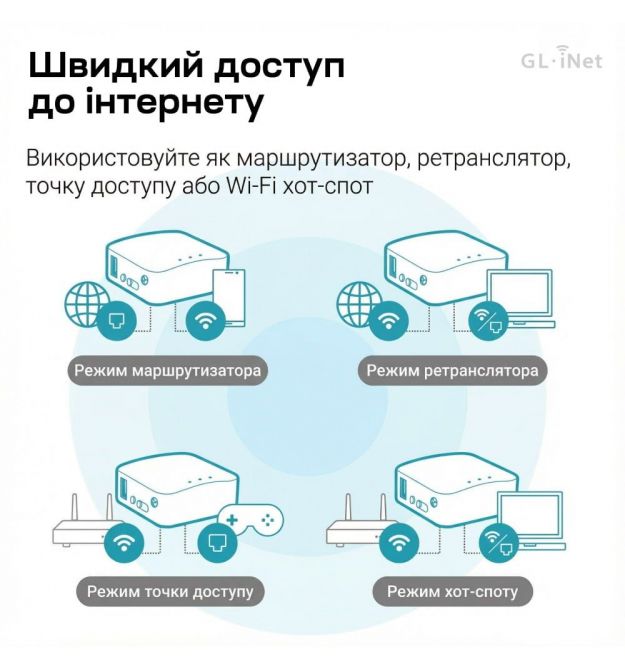 Швидкий доступ до інтернету

GL·iNet

Використовуйте як маршрутизатор, ретранслятор, точку доступу або Wi-Fi хот-спот

Режим маршрутизатора

Режим ретранслятора

Режим точки доступу

Режим хот-споту