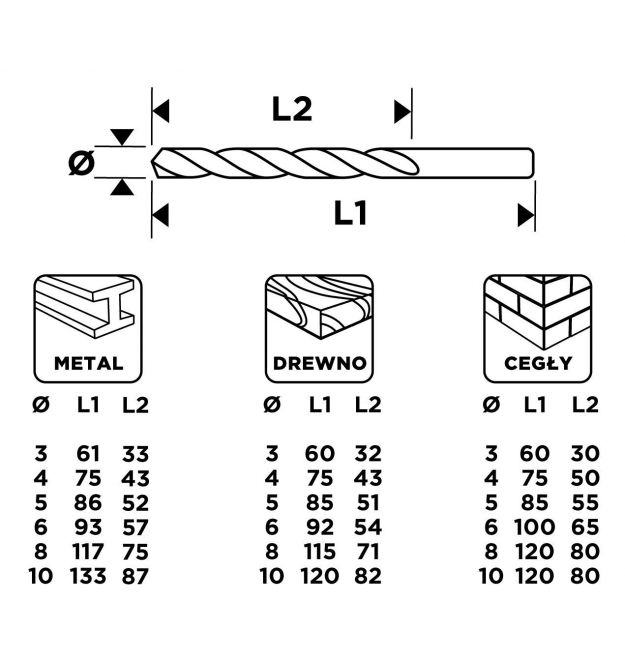 L2

Ø

L1

METAL

| Ø | L1 | L2 |
|---|---|---|
| 3 | 61 | 33 |
| 4 | 75 | 43 |
| 5 | 86 | 52 |
| 6 | 93 | 57 |
| 8 | 117 | 75 |
| 10 | 133 | 87 |

DREWNO

| Ø | L1 | L2 |
|---|---|---|
| 3 | 60 | 32 |
| 4 | 75 | 43 |
| 5 | 85 | 51 |
| 6 | 92 | 54 |
| 8 | 115 | 71 |
| 10 | 120 | 82 |

CEGŁY

| Ø | L1 | L2 |
|---|---|---|
| 3 | 60 | 30 |
| 4 | 75 | 50 |
| 5 | 85 | 55 |
| 6 | 100 | 65 |
| 8 | 120 | 80 |
| 10 | 120 | 80 |